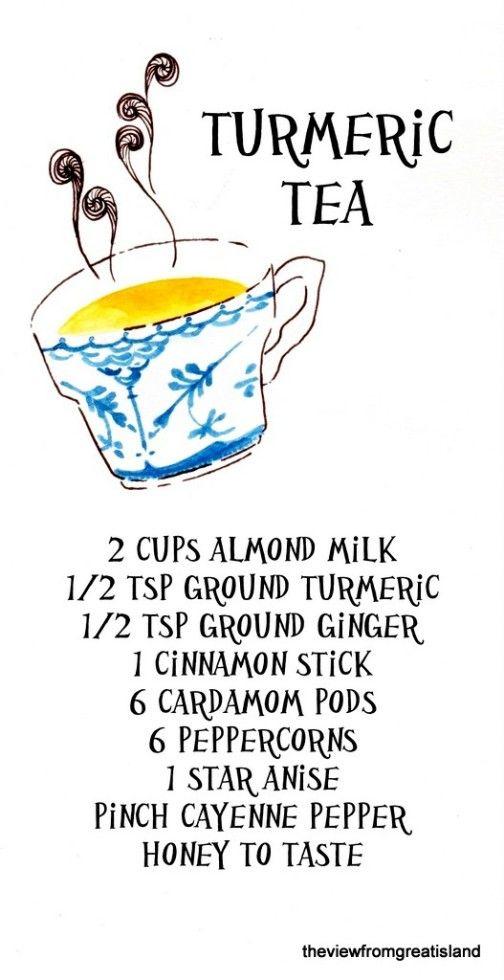 TURMERIC TEA

2 CUPS ALMOND MILK
1/2 TSP GROUND TURMERIC
1/2 TSP GROUND GINGER
1 CINNAMON STICK
6 CARDAMOM PODS
6 PEPPERCORNS
1 STAR ANISE
PINCH CAYENNE PEPPER
HONEY TO TASTE

theviewfromgreatisland