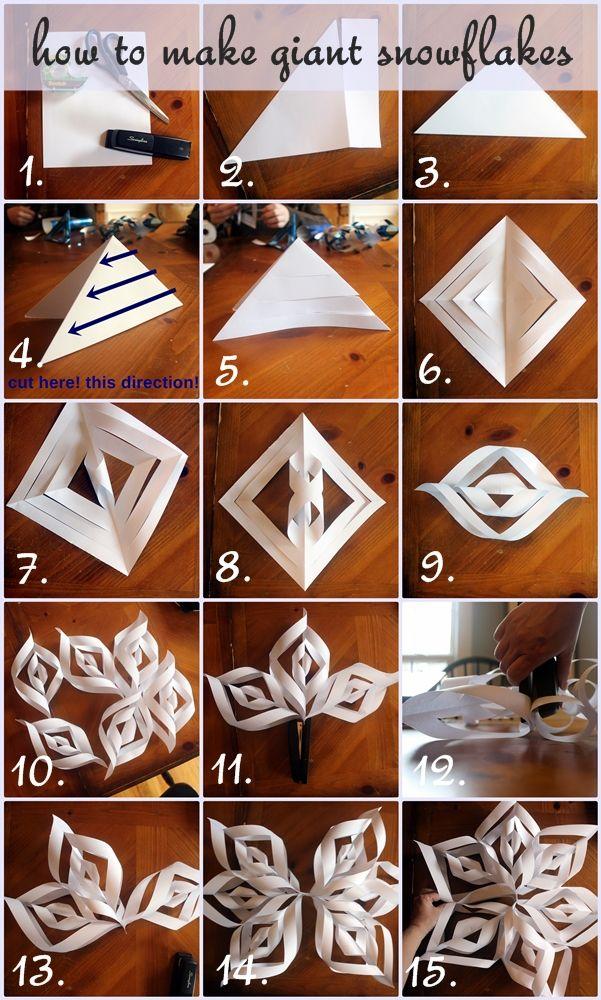 how to make giant snowflakes

1.

2.

3.

4.
cut here! this direction!

5.

6.

7.

8.

9.

10.

11.

12.

13.

14.

15.